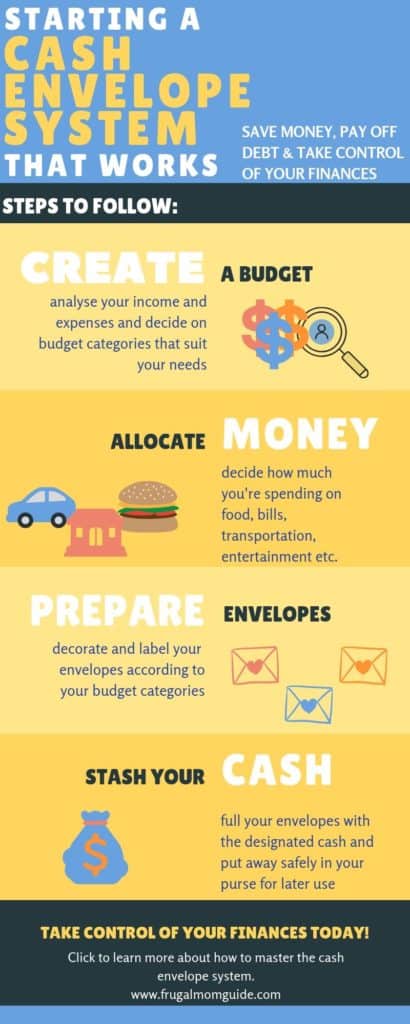 STARTING A
CASH
ENVELOPE
SYSTEM
THAT WORKS

SAVE MONEY, PAY OFF DEBT & TAKE CONTROL OF YOUR FINANCES

STEPS TO FOLLOW:

CREATE A BUDGET

analyse your income and expenses and decide on budget categories that suit your needs

ALLOCATE MONEY

decide how much you're spending on food, bills, transportation, entertainment etc.

PREPARE ENVELOPES

decorate and label your envelopes according to your budget categories

STASH YOUR CASH

full your envelopes with the designated cash and put away safely in your purse for later use

TAKE CONTROL OF YOUR FINANCES TODAY!

Click to learn more about how to master the cash envelope system.
www.frugalmomguide.com