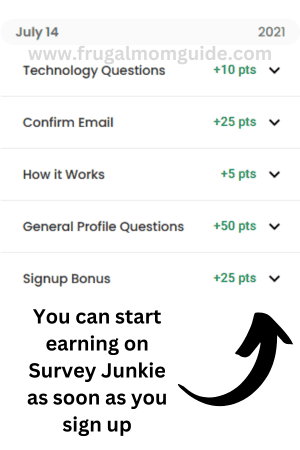 July 14 2021

www.frugalmomguide.com

Technology Questions +10 pts

Confirm Email +25 pts

How it Works +5 pts

General Profile Questions +50 pts

Signup Bonus +25 pts

You can start earning on Survey Junkie as soon as you sign up